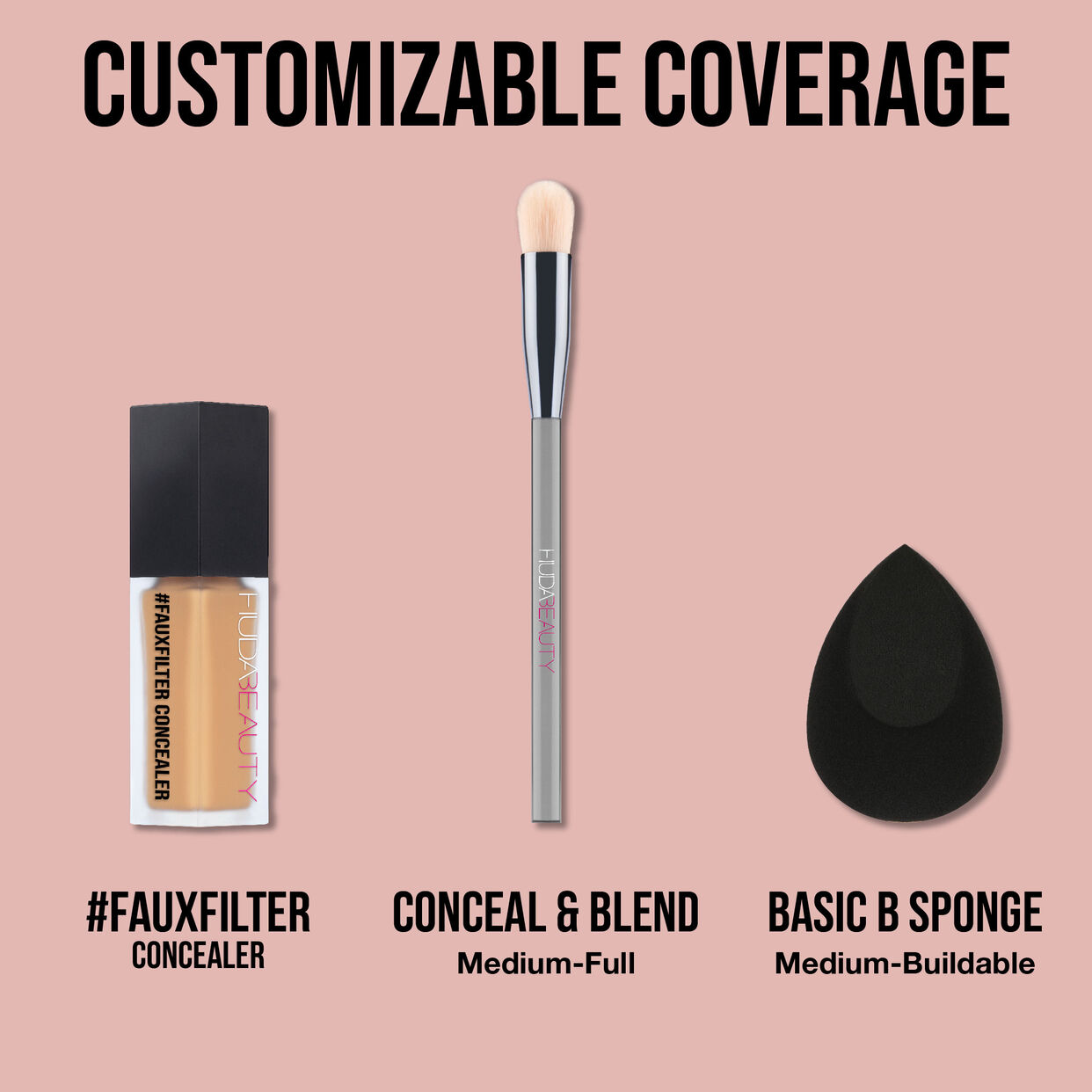 CUSTOMIZABLE COVERAGE

#FAUXFILTER CONCEALER

HUDABEAUTY

HUDABEAUTY

#FAUXFILTER
CONCEALER

CONCEAL & BLEND
Medium-Full

BASIC B SPONGE
Medium-Buildable