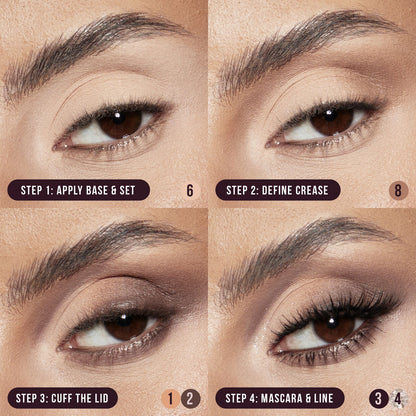 STEP 1: APPLY BASE & SET 6

STEP 2: DEFINE CREASE 8

STEP 3: CUFF THE LID 1 2

STEP 4: MASCARA & LINE 3 4