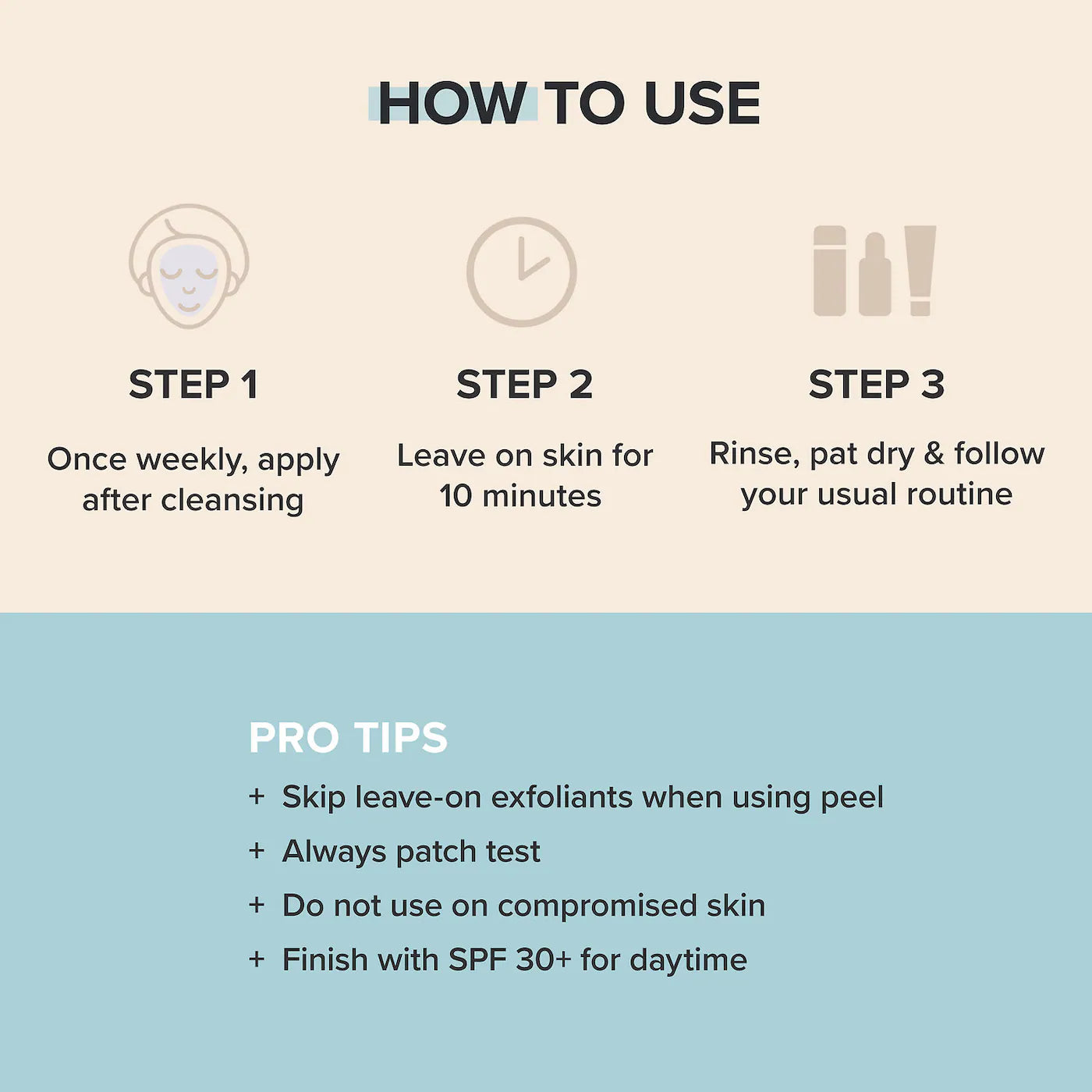 HOW TO USE

STEP 1

Once weekly, apply after cleansing

STEP 2

Leave on skin for 10 minutes

STEP 3

Rinse, pat dry & follow your usual routine

PRO TIPS

+ Skip leave-on exfoliants when using peel

+ Always patch test

+ Do not use on compromised skin

+ Finish with SPF 30+ for daytime