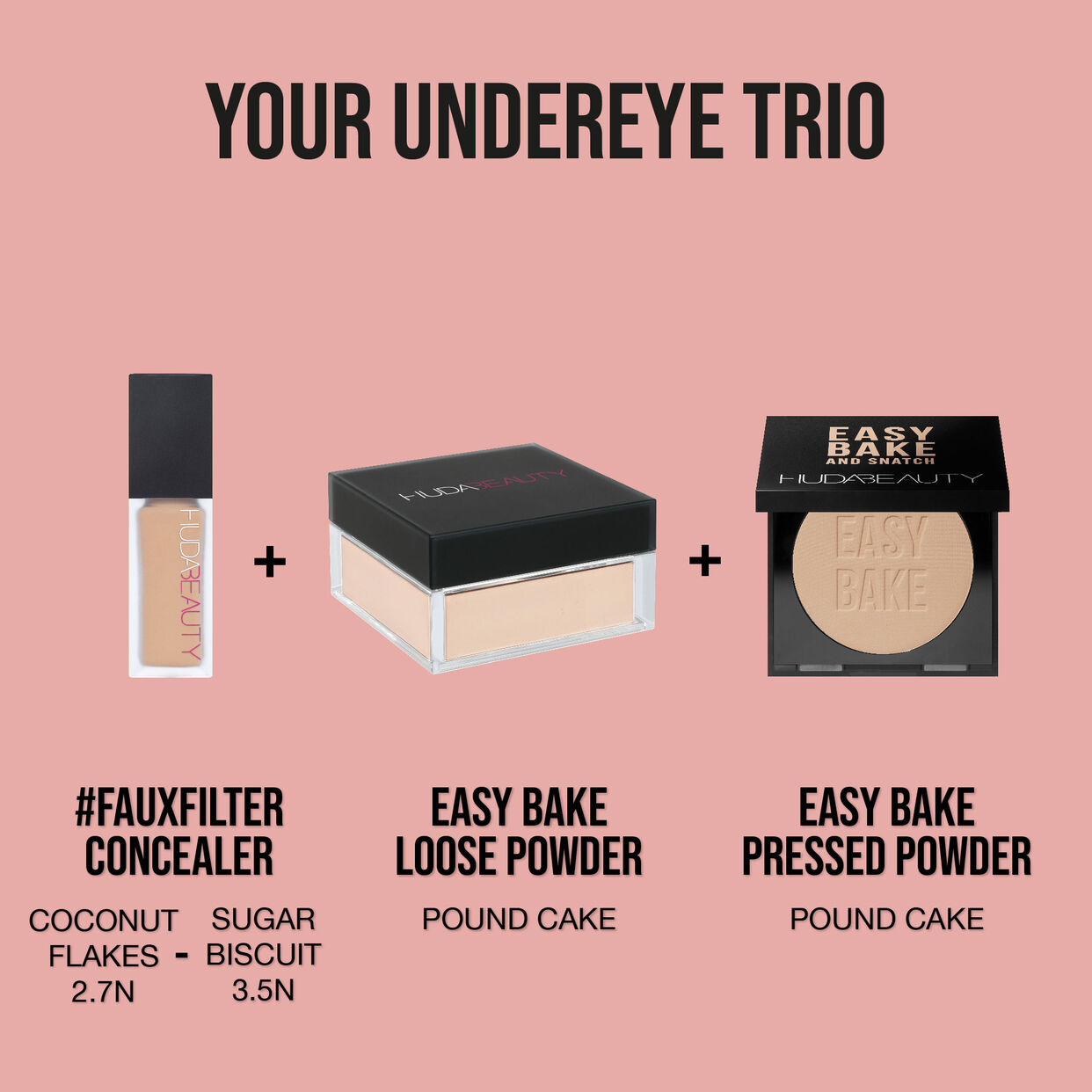 YOUR UNDEREYE TRIO

HUDABEAUTY

+

HUDABEAUTY

+

EASY BAKE AND SNATCH

HUDABEAUTY

EASY BAKE

#FAUXFILTER CONCEALER

COCONUT FLAKES 2.7N - SUGAR BISCUIT 3.5N

EASY BAKE LOOSE POWDER

POUND CAKE

EASY BAKE PRESSED POWDER

POUND CAKE