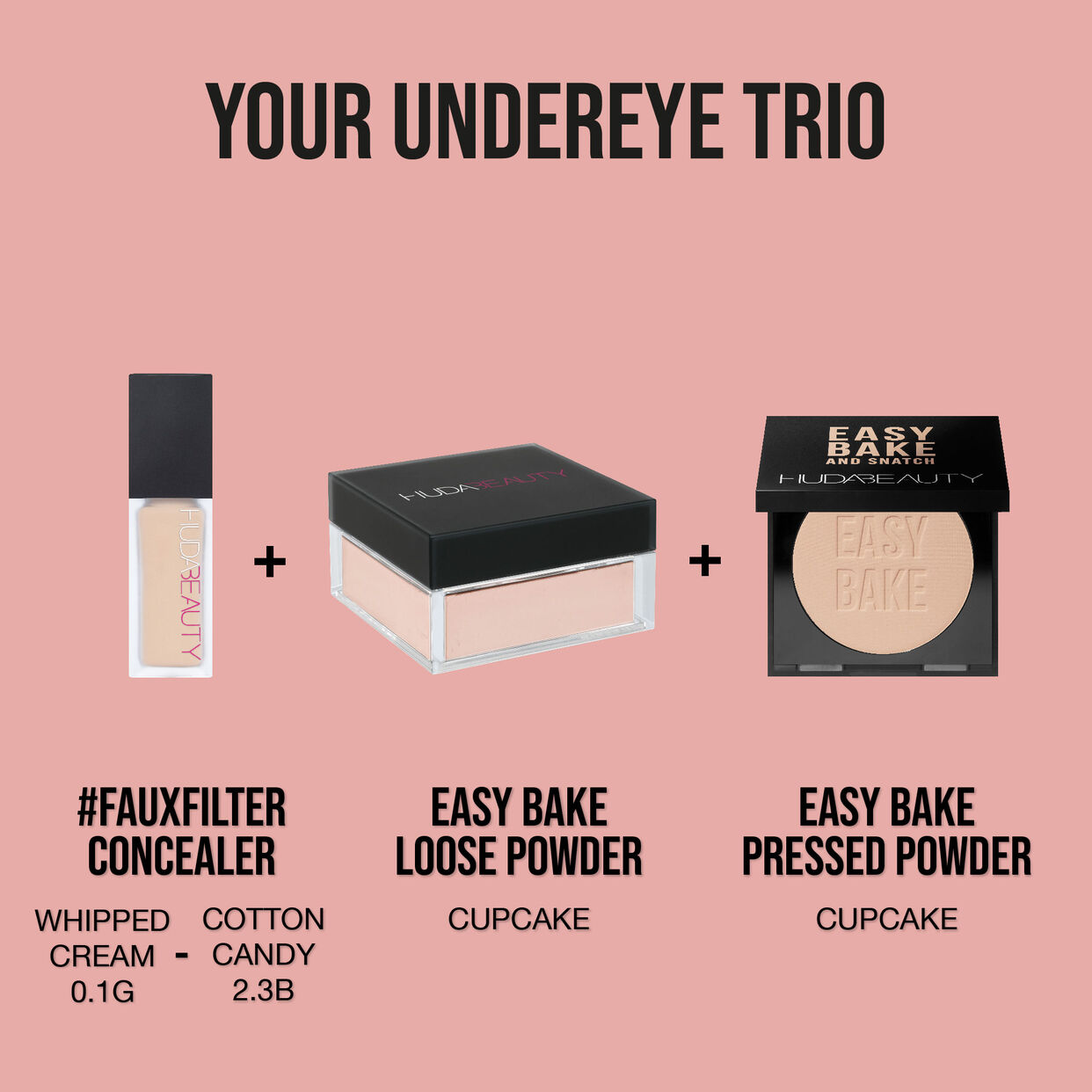 YOUR UNDEREYE TRIO

HUDABEAUTY

+

HUDABEAUTY

+

EASY BAKE AND SNATCH

HUDABEAUTY

EASY BAKE

#FAUXFILTER CONCEALER

WHIPPED CREAM 0.1G - COTTON CANDY 2.3B

EASY BAKE LOOSE POWDER

CUPCAKE

EASY BAKE PRESSED POWDER

CUPCAKE