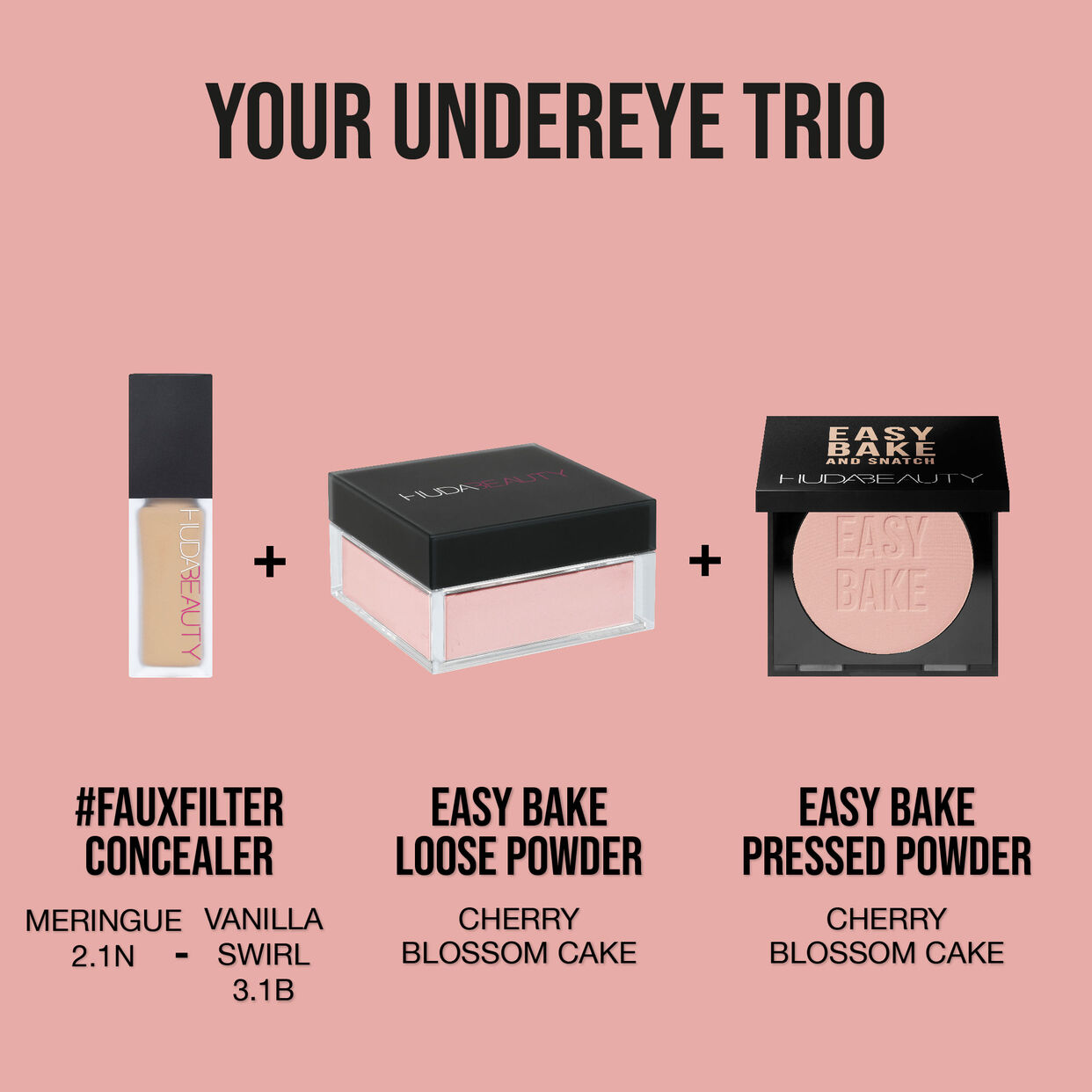 YOUR UNDEREYE TRIO

HUDABEAUTY

+

HUDABEAUTY

+

EASY BAKE AND SNATCH

HUDABEAUTY

EASY BAKE

#FAUXFILTER CONCEALER

MERINGUE 2.1N - VANILLA SWIRL 3.1B

EASY BAKE LOOSE POWDER

CHERRY BLOSSOM CAKE

EASY BAKE PRESSED POWDER

CHERRY BLOSSOM CAKE